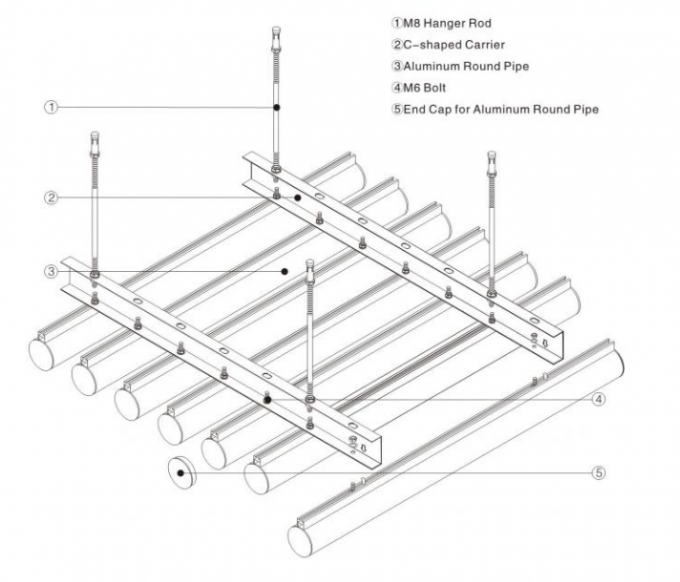 ①M8 Hanger Rod
②C-shaped Carrier
③Aluminum Round Pipe
④M6 Bolt
⑤End Cap for Aluminum Round Pipe

①

②

③

④

⑤